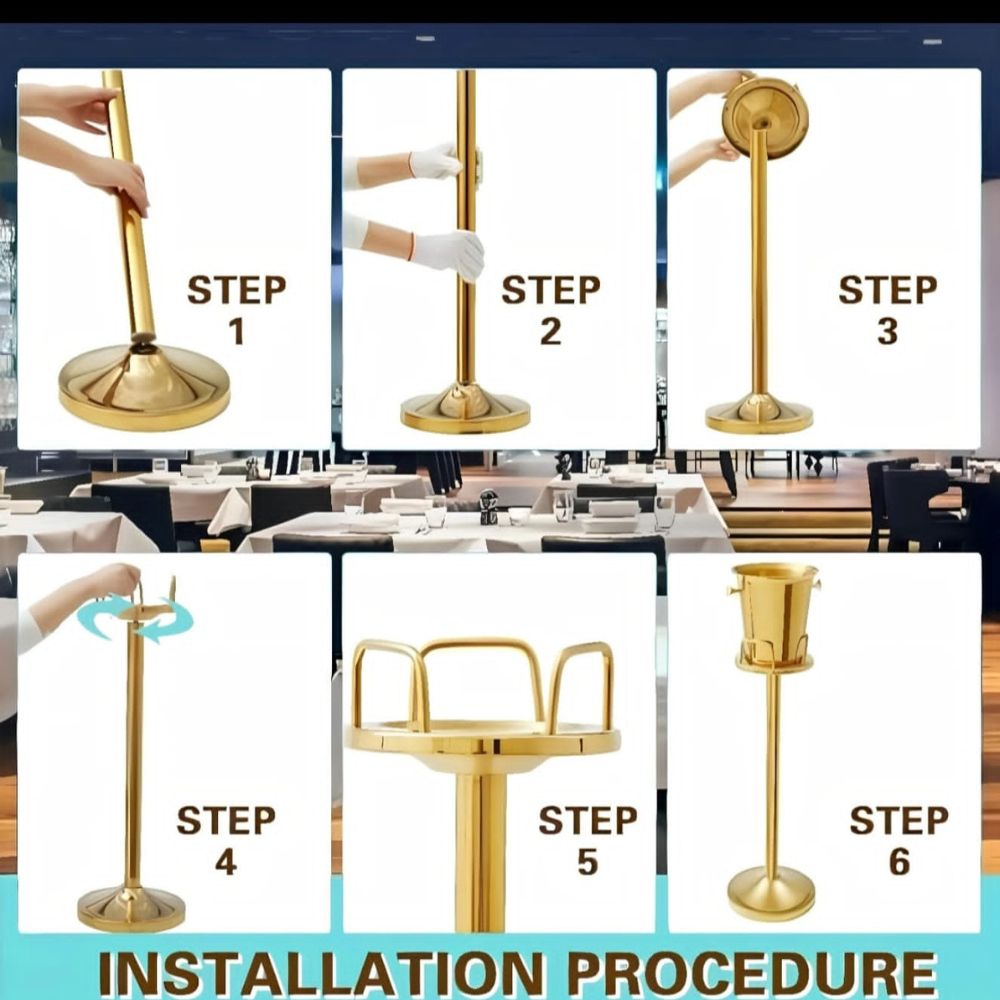 STEP
1

STEP
2

STEP
3

STEP
4

STEP
5

STEP
6

INSTALLATION PROCEDURE